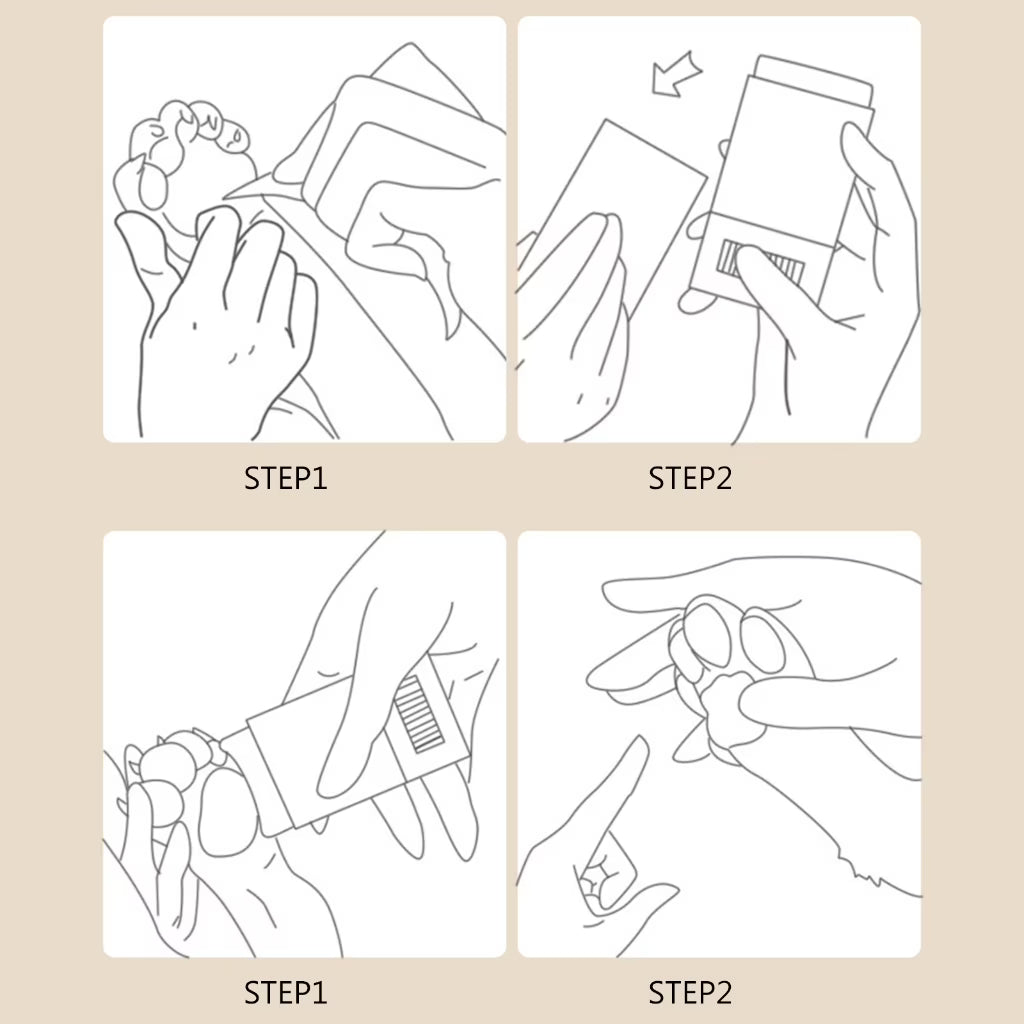 STEP1

STEP2

STEP1

STEP2