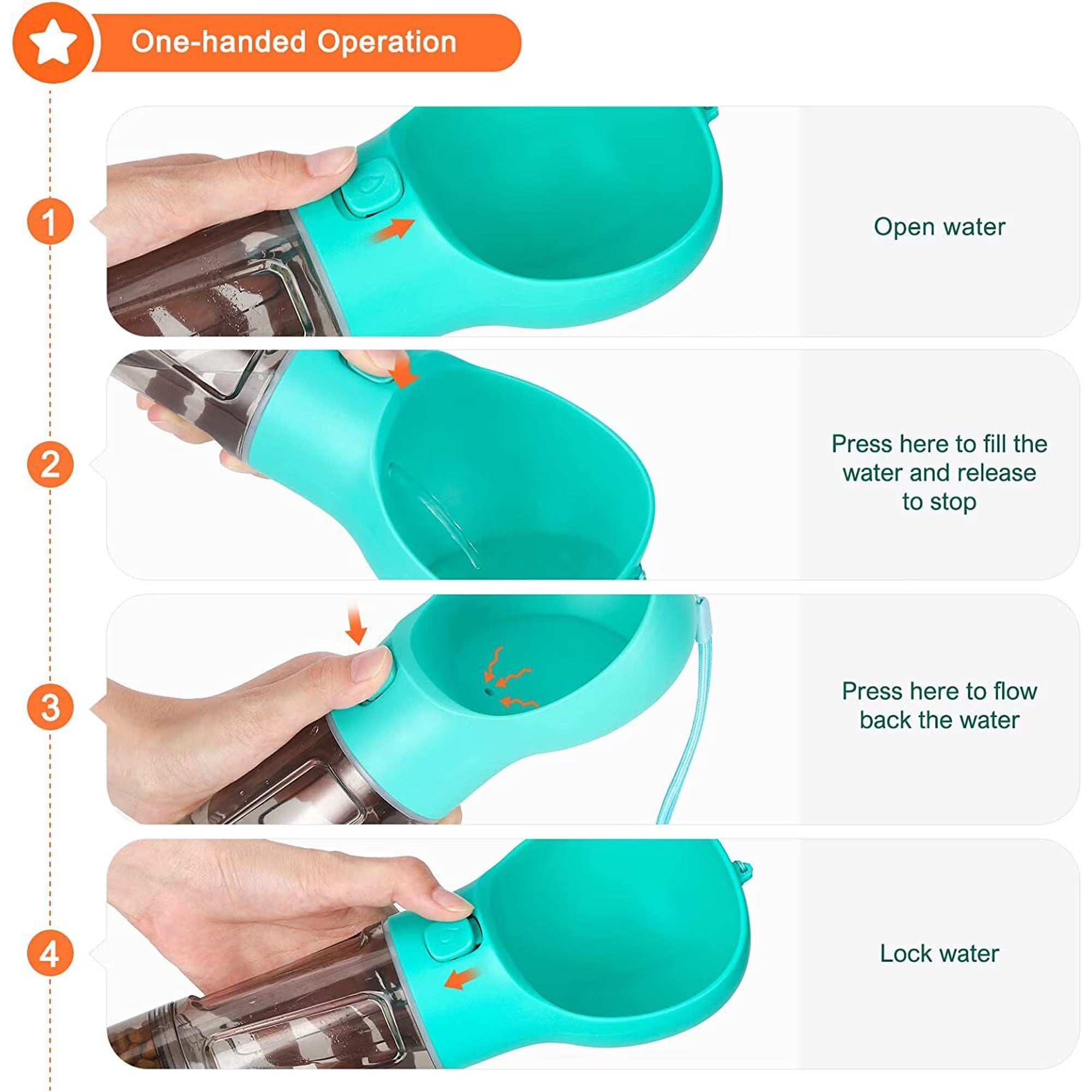 One-handed Operation

1

Open water

2

Press here to fill the water and release to stop

3

Press here to flow back the water

4

Lock water